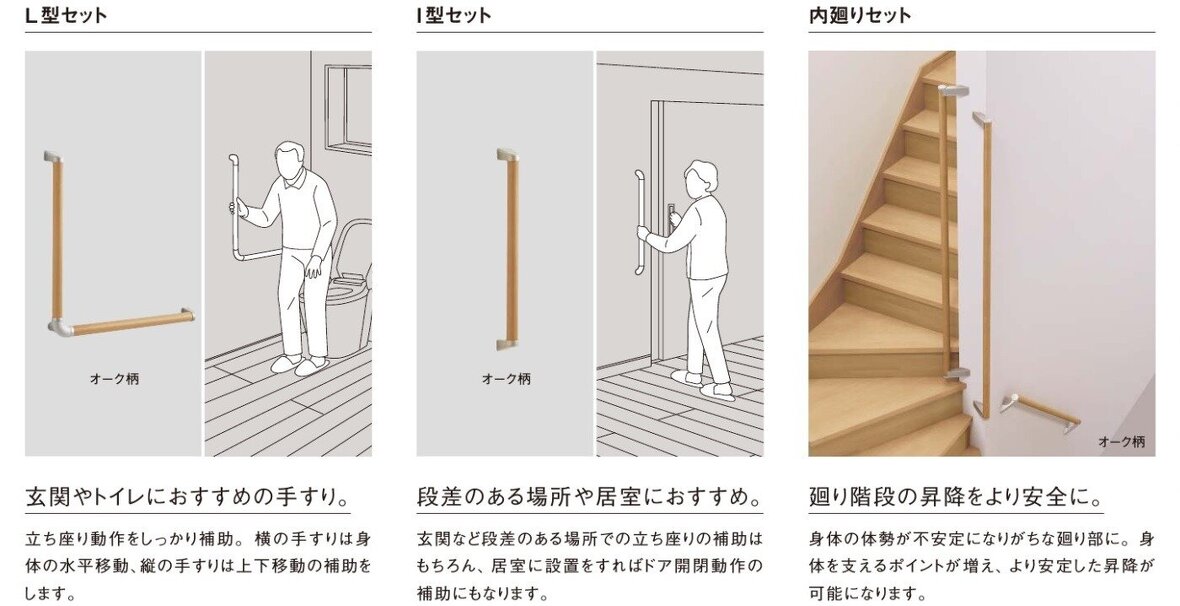 L型セット

オーク柄

玄関やトイレにおすすめの手すり。

立ち座り動作をしっかり補助。横の手すりは身体の水平移動、縦の手すりは上下移動の補助をします。

I型セット

オーク柄

段差のある場所や居室におすすめ。

玄関など段差のある場所での立ち座りの補助はもちろん、居室に設置をすればドア開閉動作の補助にもなります。

内廻りセット

オーク柄

廻り階段の昇降をより安全に。

身体の体勢が不安定になりがちな廻り部に。身体を支えるポイントが増え、より安定した昇降が可能になります。